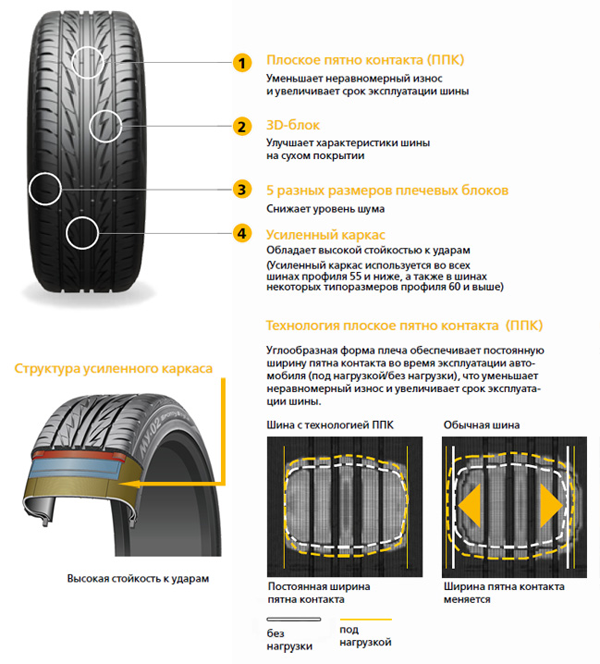 1
Плоское пятно контакта (ППК)
Уменьшает неравномерный износ и увеличивает срок эксплуатации шины

2
3D-блок
Улучшает характеристики шины на сухом покрытии

3
5 разных размеров плечевых блоков
Снижает уровень шума

4
Усиленный каркас
Обладает высокой стойкостью к ударам
(Усиленный каркас используется во всех шинах профиля 55 и ниже, а также в шинах некоторых типоразмеров профиля 60 и выше)

Технология плоское пятно контакта (ППК)

Углообразная форма плеча обеспечивает постоянную ширину пятна контакта во время эксплуатации автомобиля (под нагрузкой/без нагрузки), что уменьшает неравномерный износ и увеличивает срок эксплуатации шины.

Структура усиленного каркаса

MY-02

Высокая стойкость к ударам

Шина с технологией ППК

Постоянная ширина пятна контакта

Обычная шина

Ширина пятна контакта меняется

без нагрузки

под нагрузкой